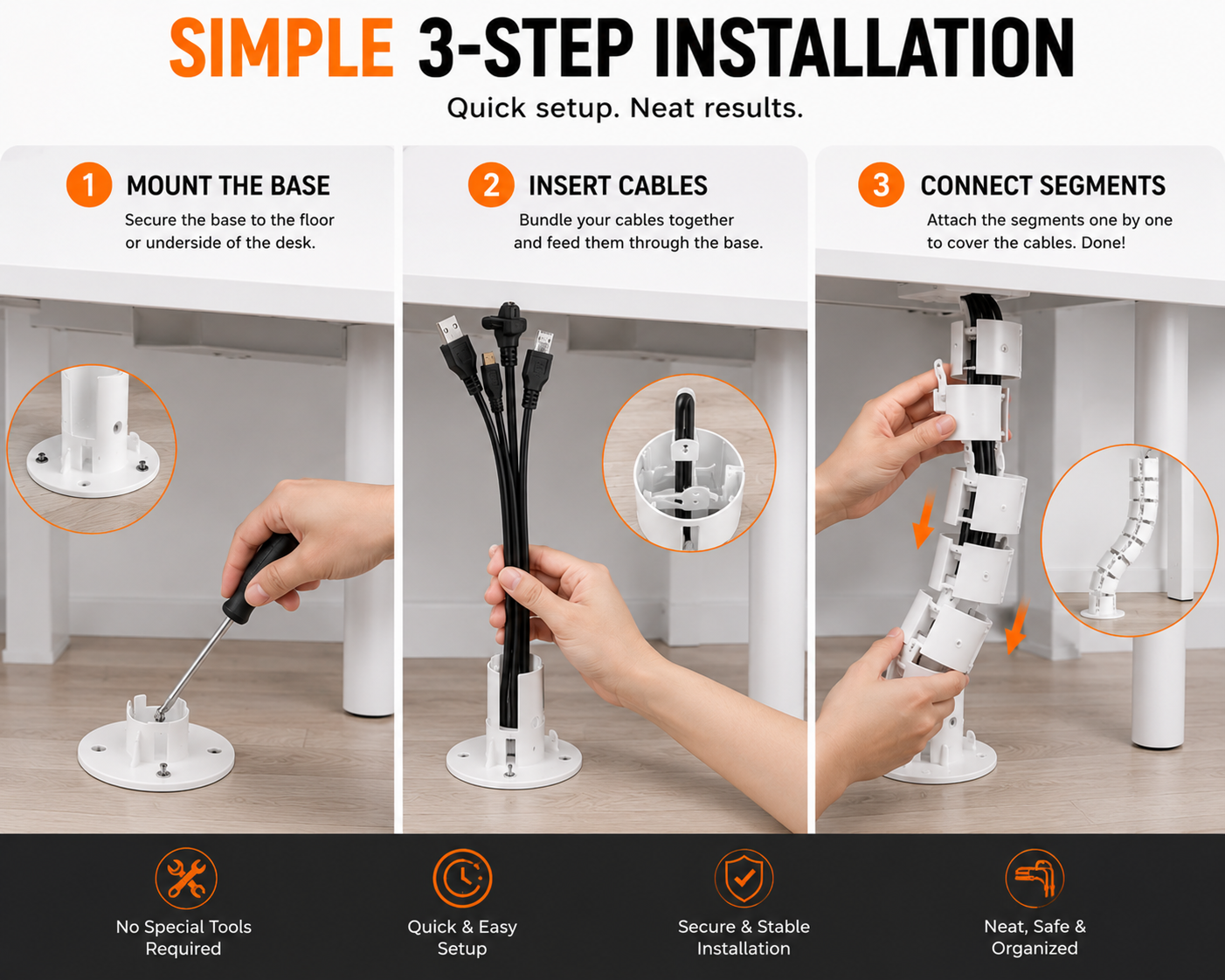 SIMPLE 3-STEP INSTALLATION
Quick setup. Neat results.

1 MOUNT THE BASE
Secure the base to the floor or underside of the desk.

2 INSERT CABLES
Bundle your cables together and feed them through the base.

3 CONNECT SEGMENTS
Attach the segments one by one to cover the cables. Done!

No Special Tools Required

Quick & Easy Setup

Secure & Stable Installation

Neat, Safe & Organized